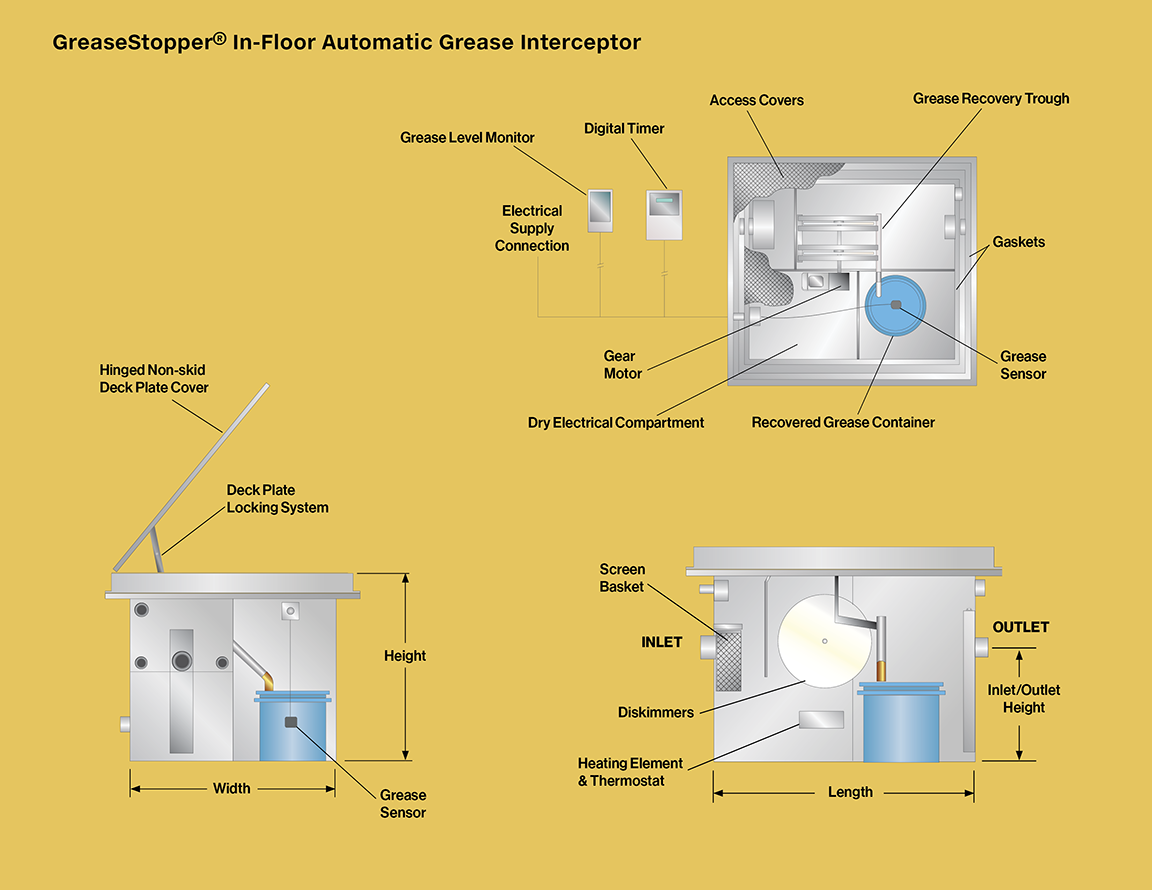 GreaseStopper® In-Floor Automatic Grease Interceptor

Access Covers

Grease Recovery Trough

Grease Level Monitor

Digital Timer

Electrical Supply Connection

Gaskets

Gear Motor

Grease Sensor

Dry Electrical Compartment

Recovered Grease Container

Hinged Non-skid Deck Plate Cover

Deck Plate Locking System

Height

Width

Grease Sensor

Screen Basket

INLET

OUTLET

Inlet/Outlet Height

Diskimmers

Heating Element & Thermostat

Length